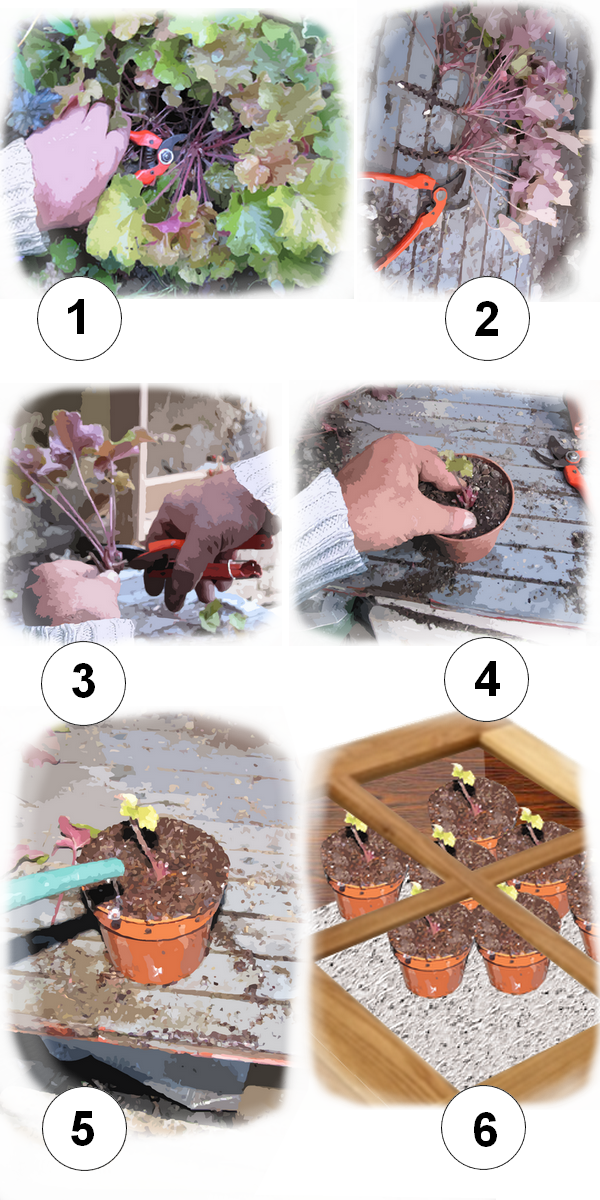 1

2

3

4

5

6